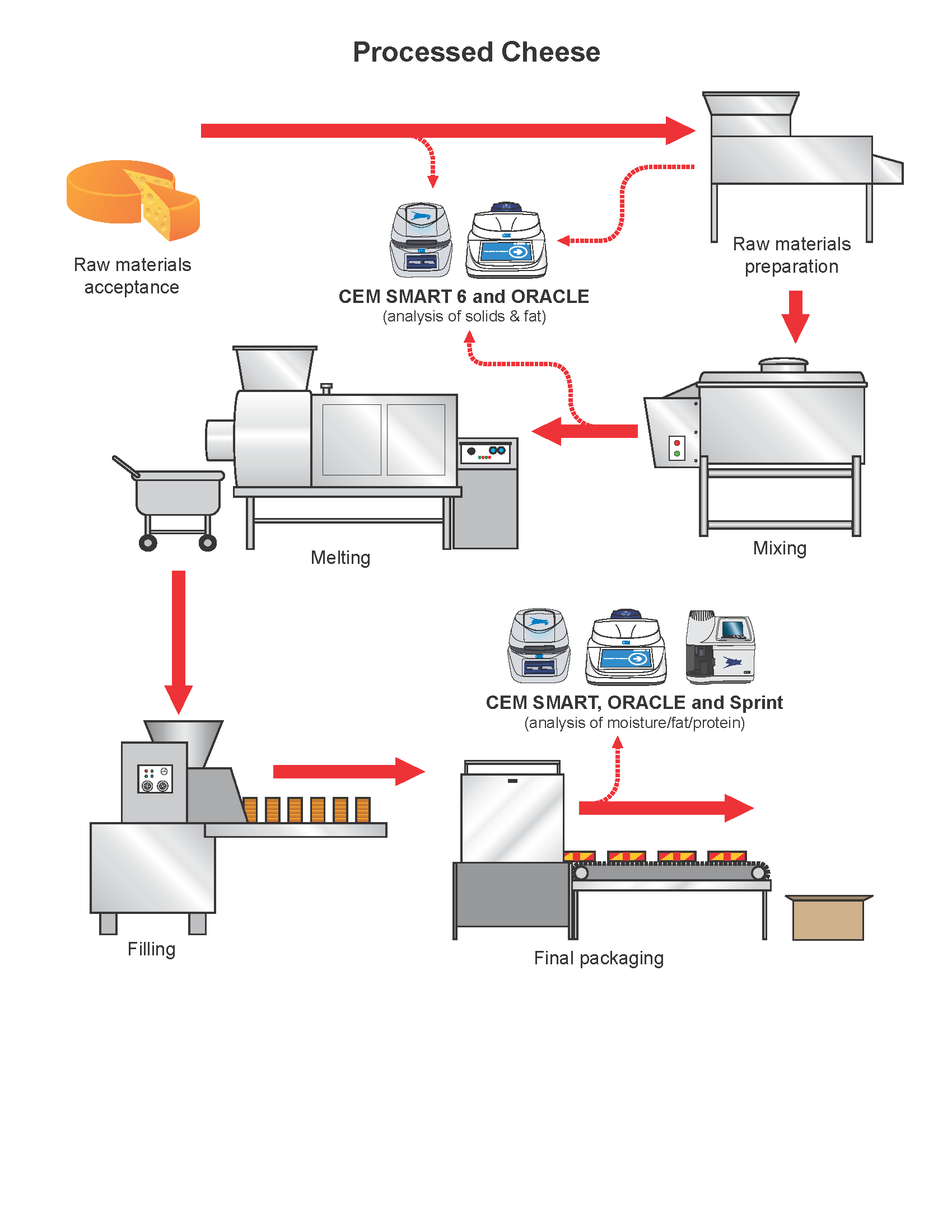 Processed Cheese

Raw materials acceptance

CEM SMART 6 and ORACLE
(analysis of solids & fat)

Raw materials preparation

Melting

Mixing

CEM SMART, ORACLE and Sprint
(analysis of moisture/fat/protein)

Filling

Final packaging